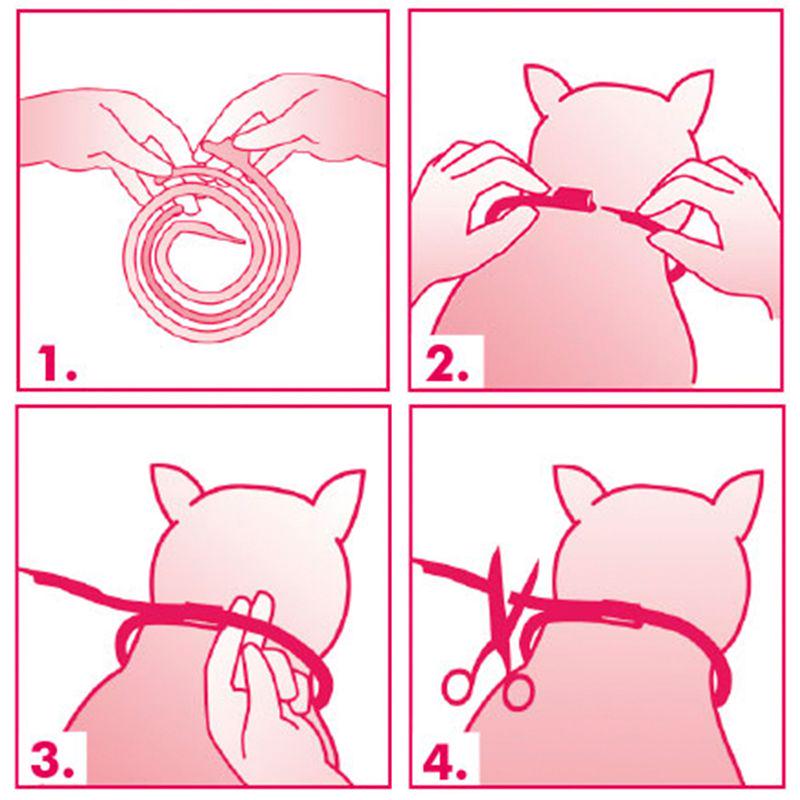 1.

2.

3.

4.