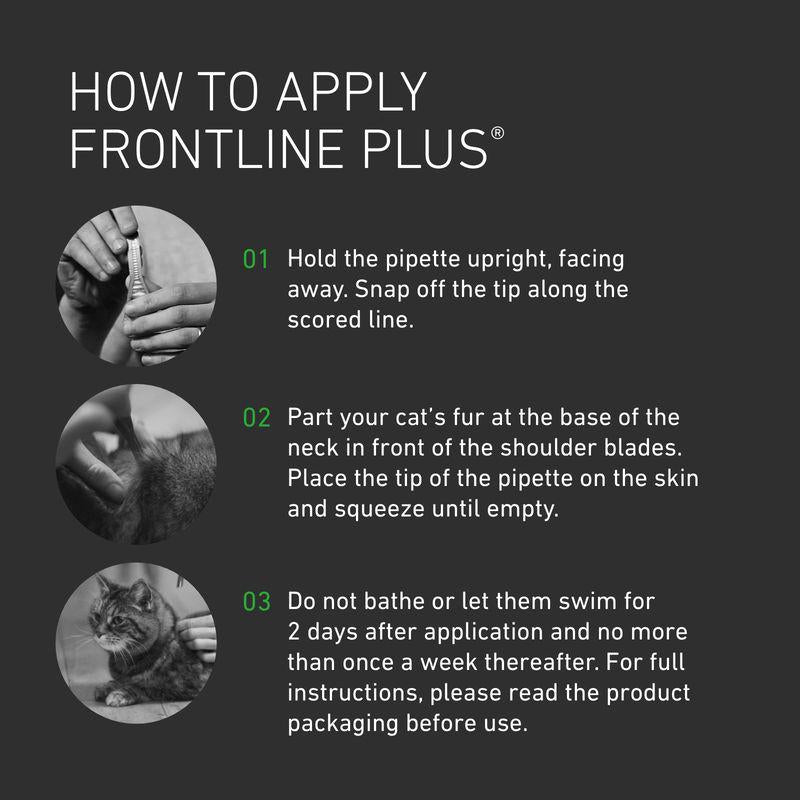 HOW TO APPLY FRONTLINE PLUS®

01 Hold the pipette upright, facing away. Snap off the tip along the scored line.

02 Part your cat's fur at the base of the neck in front of the shoulder blades. Place the tip of the pipette on the skin and squeeze until empty.

03 Do not bathe or let them swim for 2 days after application and no more than once a week thereafter. For full instructions, please read the product packaging before use.